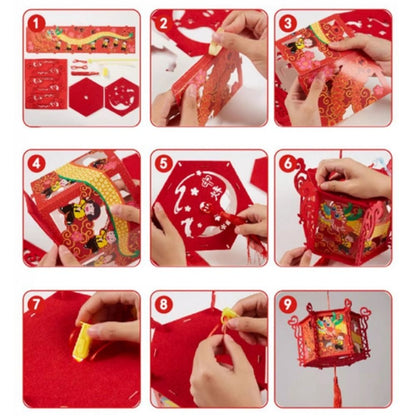 1
2
3
4
5
6
7
8
9